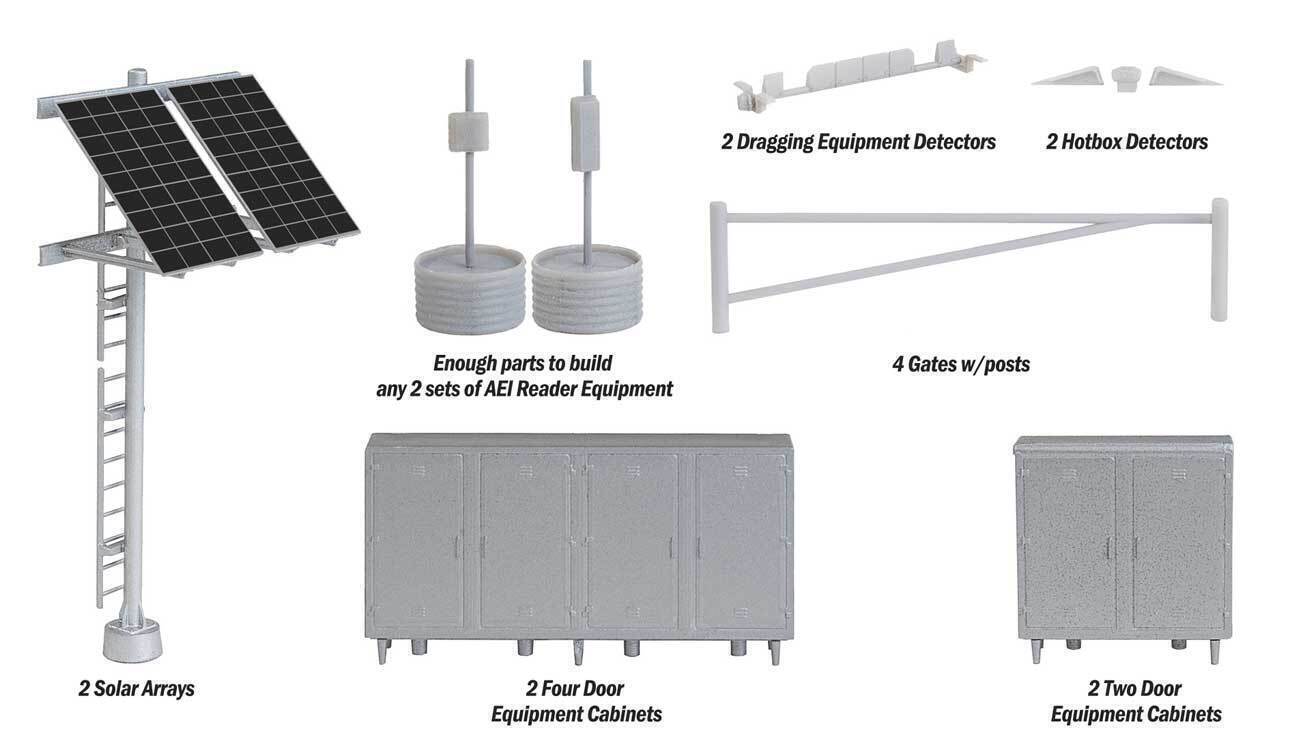 2 Dragging Equipment Detectors

2 Hotbox Detectors

Enough parts to build any 2 sets of AEI Reader Equipment

4 Gates w/posts

2 Solar Arrays

2 Four Door Equipment Cabinets

2 Two Door Equipment Cabinets