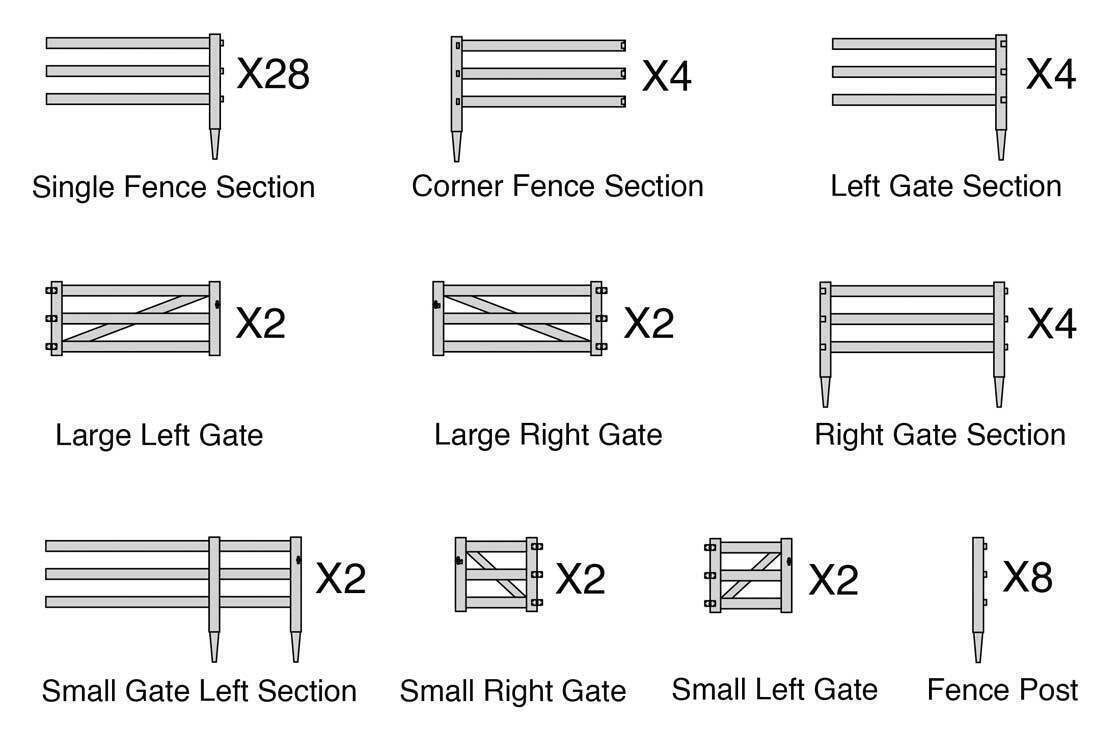 X28
Single Fence Section

X4
Corner Fence Section

X4
Left Gate Section

X2
Large Left Gate

X2
Large Right Gate

X4
Right Gate Section

X2
Small Gate Left Section

X2
Small Right Gate

X2
Small Left Gate

X8
Fence Post